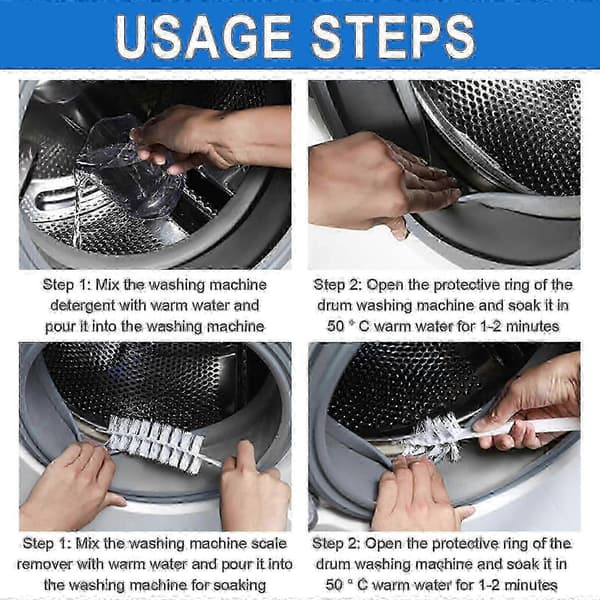 USAGE STEPS

Step 1: Mix the washing machine detergent with warm water and pour it into the washing machine

Step 2: Open the protective ring of the drum washing machine and soak it in 50 ° C warm water for 1-2 minutes

Step 1: Mix the washing machine scale remover with warm water and pour it into the washing machine for soaking

Step 2: Open the protective ring of the drum washing machine and soak it in 50 ° C warm water for 1-2 minutes