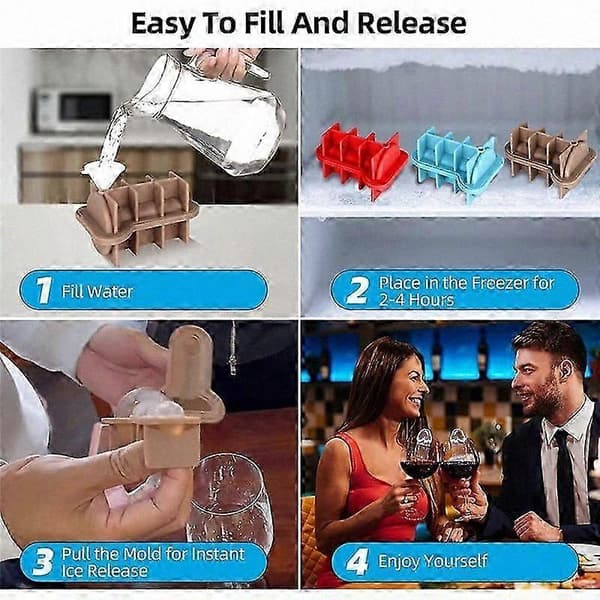 Easy To Fill And Release

1 Fill Water

2 Place in the Freezer for 2-4 Hours

3 Pull the Mold for Instant Ice Release

4 Enjoy Yourself