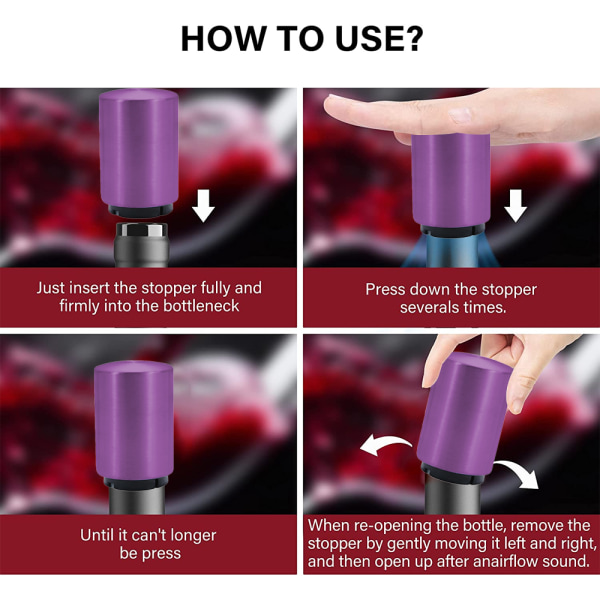 HOW TO USE?

Just insert the stopper fully and firmly into the bottleneck

Press down the stopper severals times.

Until it can't longer be press

When re-opening the bottle, remove the stopper by gently moving it left and right, and then open up after anairflow sound.