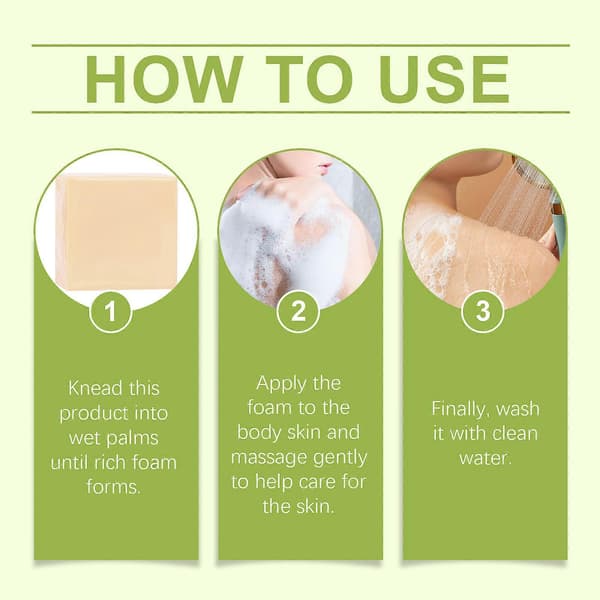 HOW TO USE

1

Knead this product into wet palms until rich foam forms.

2

Apply the foam to the body skin and massage gently to help care for the skin.

3

Finally, wash it with clean water.