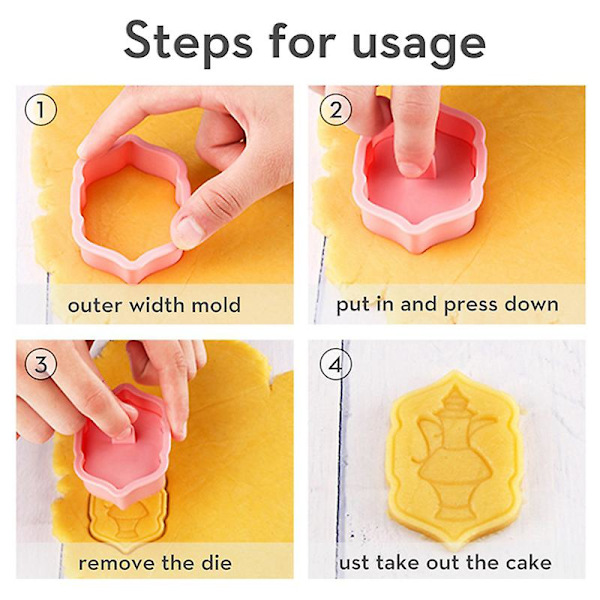 Steps for usage

1
outer width mold

2
put in and press down

3
remove the die

4
ust take out the cake