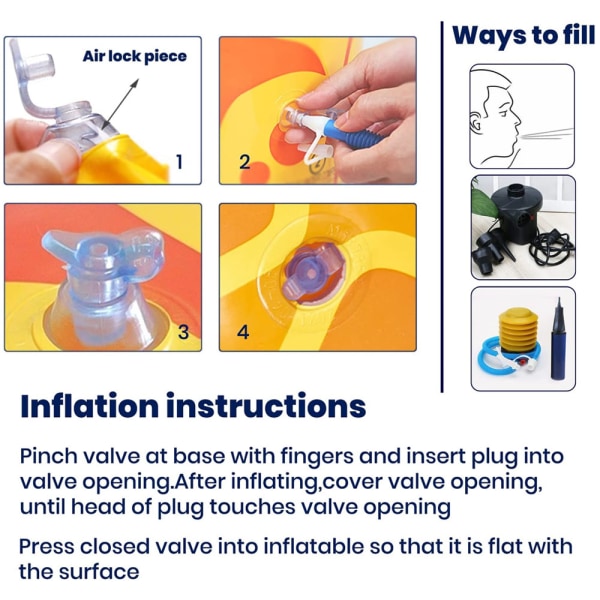 Air lock piece

1

2

3

4

Ways to fill

Inflation instructions

Pinch valve at base with fingers and insert plug into valve opening.After inflating,cover valve opening, until head of plug touches valve opening

Press closed valve into inflatable so that it is flat with the surface