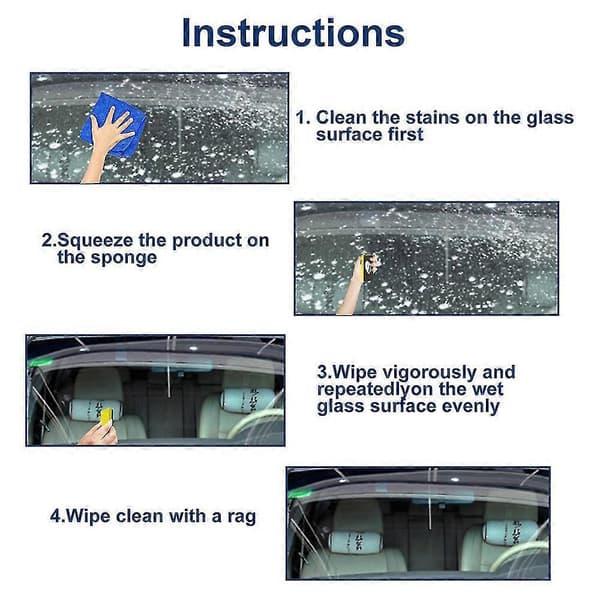 Instructions

1. Clean the stains on the glass surface first

2.Squeeze the product on the sponge

3.Wipe vigorously and repeatedlyon the wet glass surface evenly

4.Wipe clean with a rag