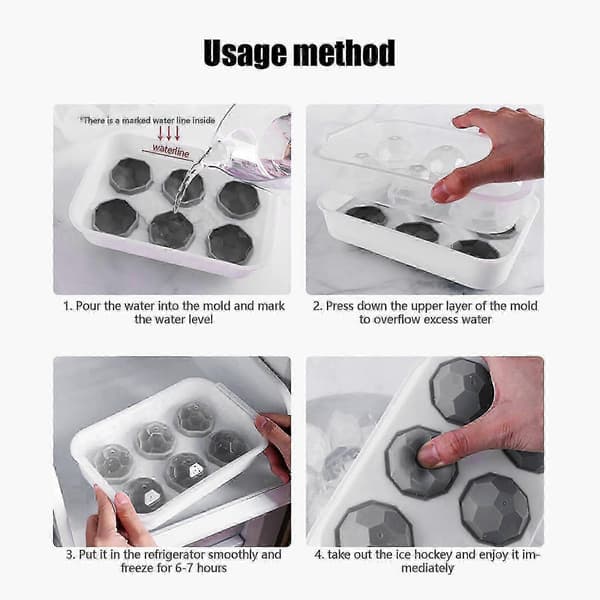 Usage method

*There is a marked water line inside
waterline

1. Pour the water into the mold and mark the water level

2. Press down the upper layer of the mold to overflow excess water

3. Put it in the refrigerator smoothly and freeze for 6-7 hours

4. take out the ice hockey and enjoy it immediately