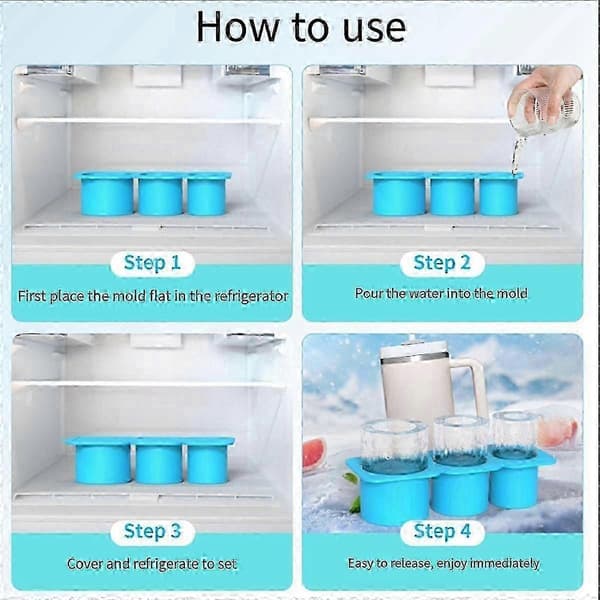 How to use

Step 1
First place the mold flat in the refrigerator

Step 2
Pour the water into the mold

Step 3
Cover and refrigerate to set

Step 4
Easy to release, enjoy immediately