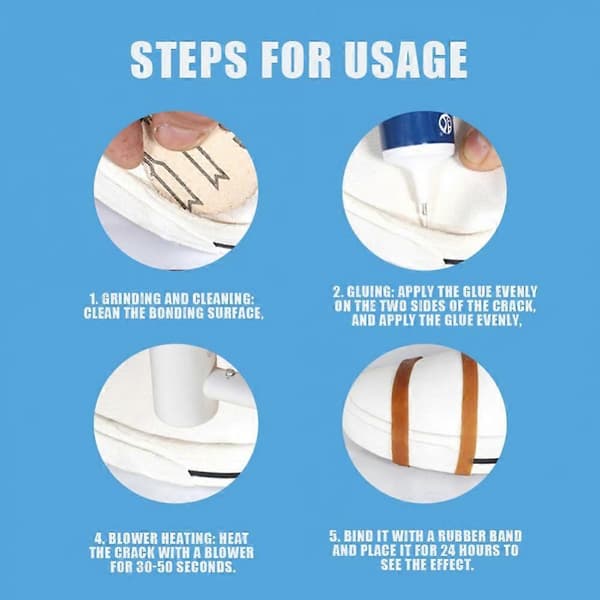 STEPS FOR USAGE

1. GRINDING AND CLEANING: CLEAN THE BONDING SURFACE,

2. GLUING: APPLY THE GLUE EVENLY ON THE TWO SIDES OF THE CRACK, AND APPLY THE GLUE EVENLY,

4. BLOWER HEATING: HEAT THE CRACK WITH A BLOWER FOR 30-50 SECONDS.

5. BIND IT WITH A RUBBER BAND AND PLACE IT FOR 24 HOURS TO SEE THE EFFECT.