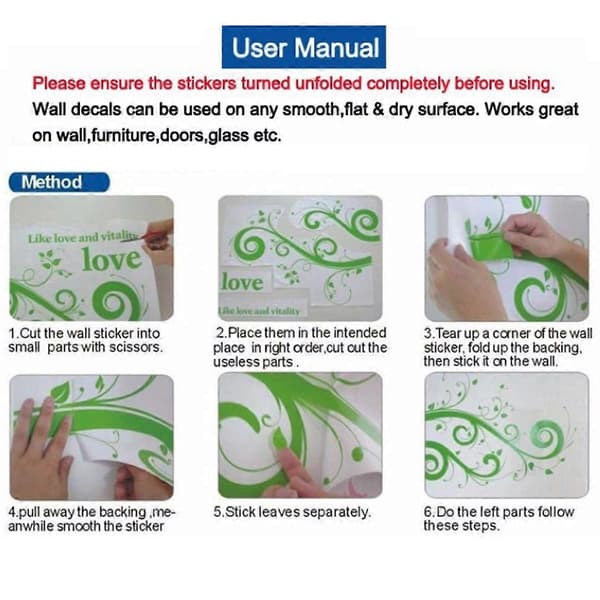 User Manual

Please ensure the stickers turned unfolded completely before using.

Wall decals can be used on any smooth,flat & dry surface. Works great on wall,furniture,doors,glass etc.

Method

Like love and vitality
love

1.Cut the wall sticker into small parts with scissors.

love
Like love and vitality

2.Place them in the intended place in right order,cut out the useless parts .

3.Tear up a corner of the wall sticker, fold up the backing, then stick it on the wall.

4.pull away the backing ,meanwhile smooth the sticker

5.Stick leaves separately.

6.Do the left parts follow these steps.