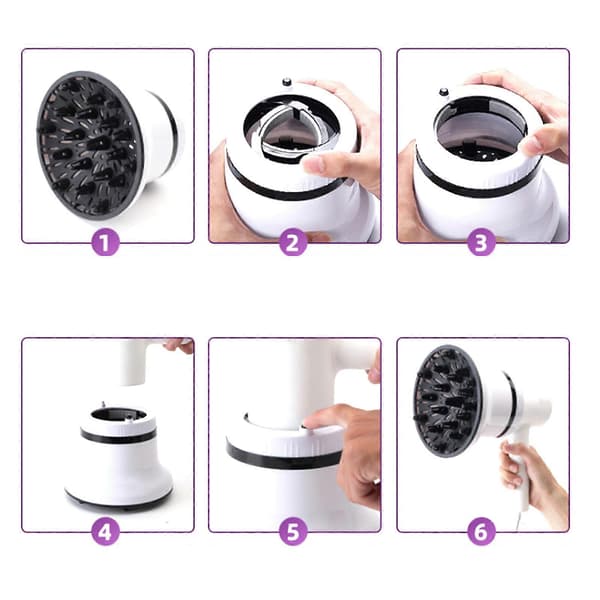 1
2
3
4
5
6