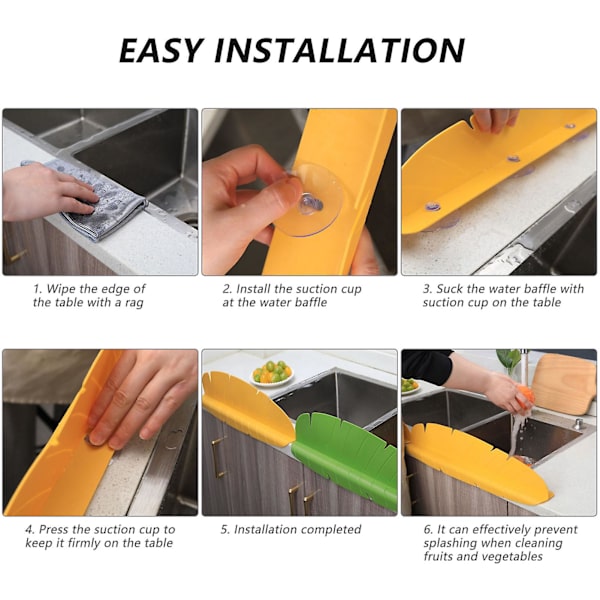 EASY INSTALLATION

1. Wipe the edge of the table with a rag

2. Install the suction cup at the water baffle

3. Suck the water baffle with suction cup on the table

4. Press the suction cup to keep it firmly on the table

5. Installation completed

6. It can effectively prevent splashing when cleaning fruits and vegetables