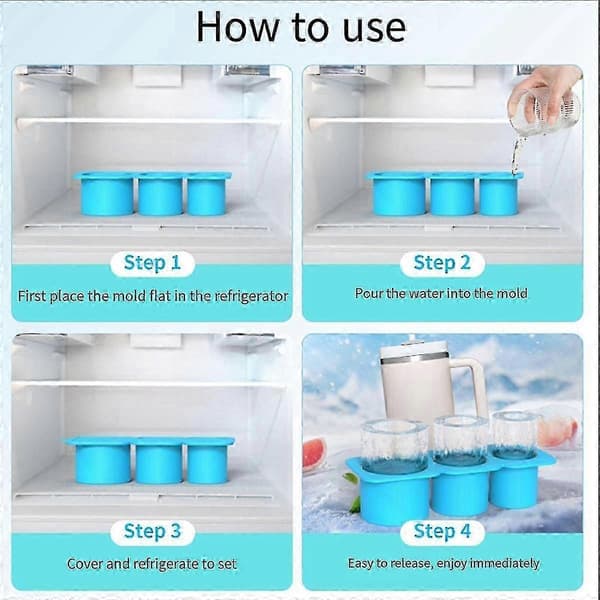 How to use

Step 1

First place the mold flat in the refrigerator

Step 2

Pour the water into the mold

Step 3

Cover and refrigerate to set

Step 4

Easy to release, enjoy immediately