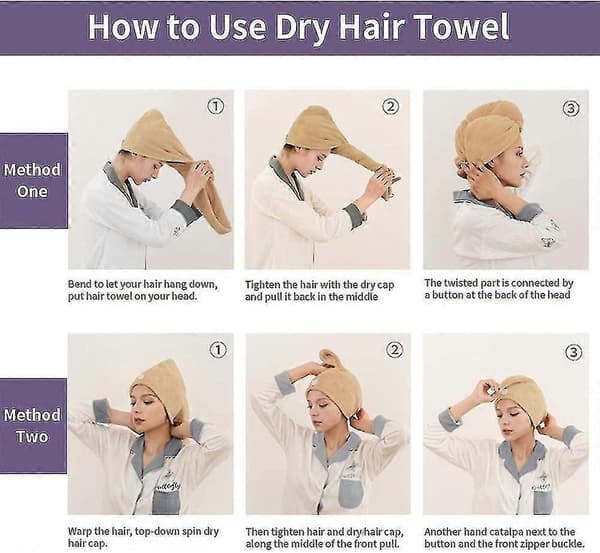 How to Use Dry Hair Towel

Method One

①

Bend to let your hair hang down, put hair towel on your head.

②

Tighten the hair with the dry cap and pull it back in the middle

③

The twisted part is connected by a button at the back of the head

Method Two

①

Warp the hair, top-down spin dry hair cap.

②

Then tighten hair and dry hair cap, along the middle of the front pull.

③

Another hand catalpa next to the button and the front zipper buckle.