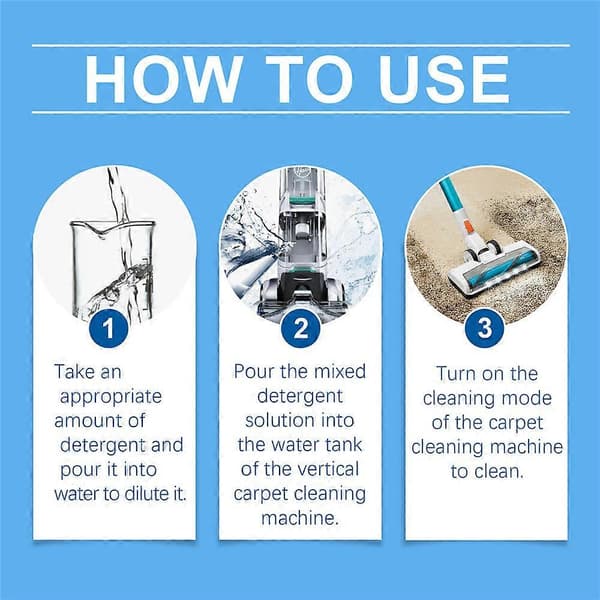 HOW TO USE

1
Take an appropriate amount of detergent and pour it into water to dilute it.

2
Pour the mixed detergent solution into the water tank of the vertical carpet cleaning machine.

3
Turn on the cleaning mode of the carpet cleaning machine to clean.