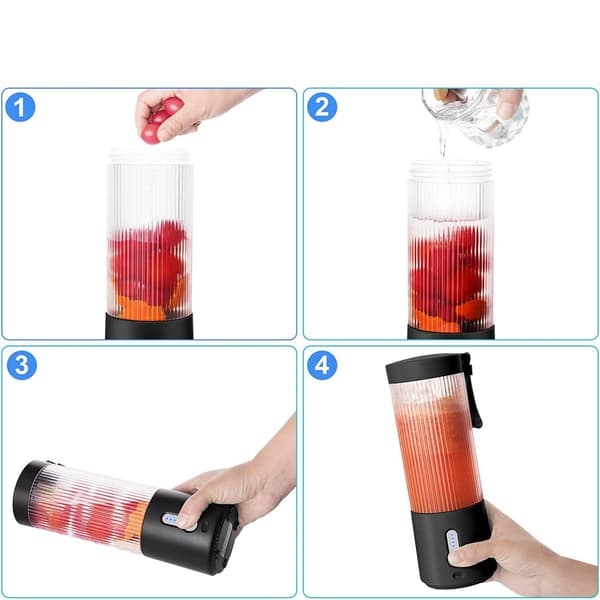 1

2

3

4