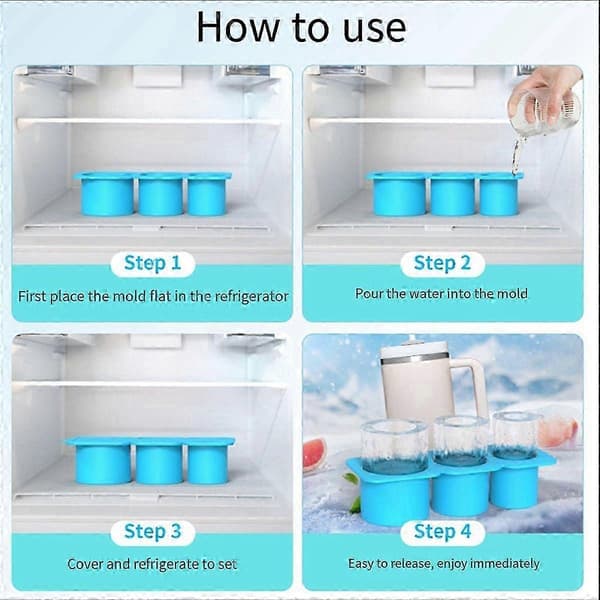 How to use

Step 1

First place the mold flat in the refrigerator

Step 2

Pour the water into the mold

Step 3

Cover and refrigerate to set

Step 4

Easy to release, enjoy immediately