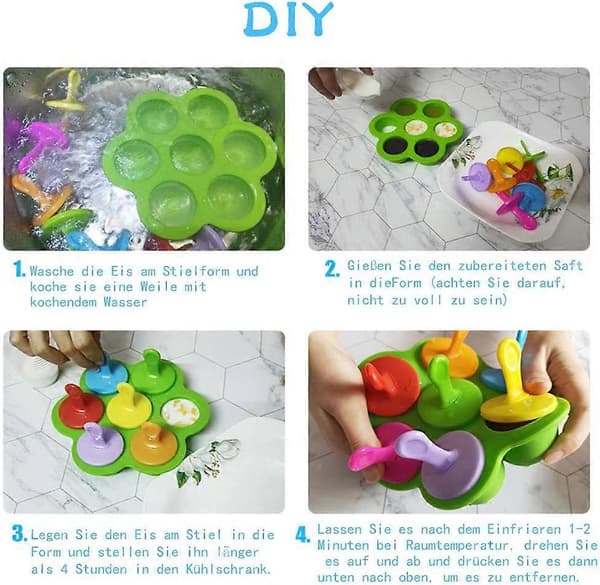 DIY

1. Wasche die Eis am Stielform und koche sie eine Weile mit kochendem Wasser

2. Gießen Sie den zubereiteten Saft in dieForm (achten Sie darauf, nicht zu voll zu sein)

3. Legen Sie den Eis am Stiel in die Form und stellen Sie ihn länger als 4 Stunden in den Kühlschrank.

4. Lassen Sie es nach dem Einfrieren 1-2 Minuten bei Raumtemperatur, drehen Sie es auf und ab und drücken Sie es dann unten nach oben, um es zu entfernen.