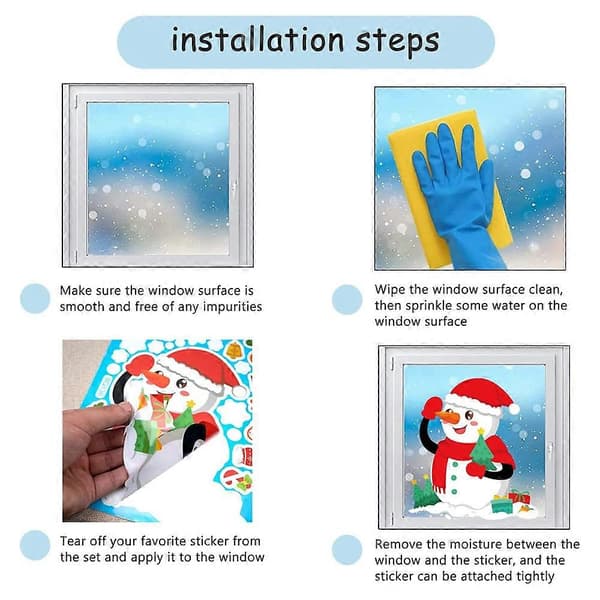 installation steps

Make sure the window surface is smooth and free of any impurities

Wipe the window surface clean, then sprinkle some water on the window surface

Tear off your favorite sticker from the set and apply it to the window

Remove the moisture between the window and the sticker, and the sticker can be attached tightly