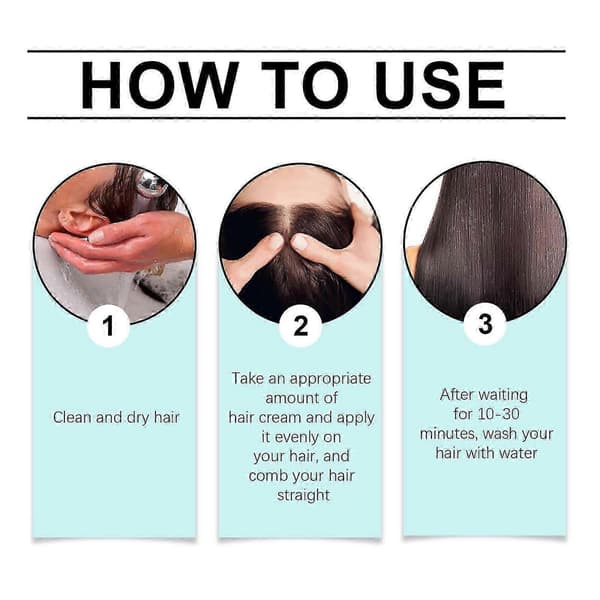 HOW TO USE

1

Clean and dry hair

2

Take an appropriate amount of hair cream and apply it evenly on your hair, and comb your hair straight

3

After waiting for 10-30 minutes, wash your hair with water