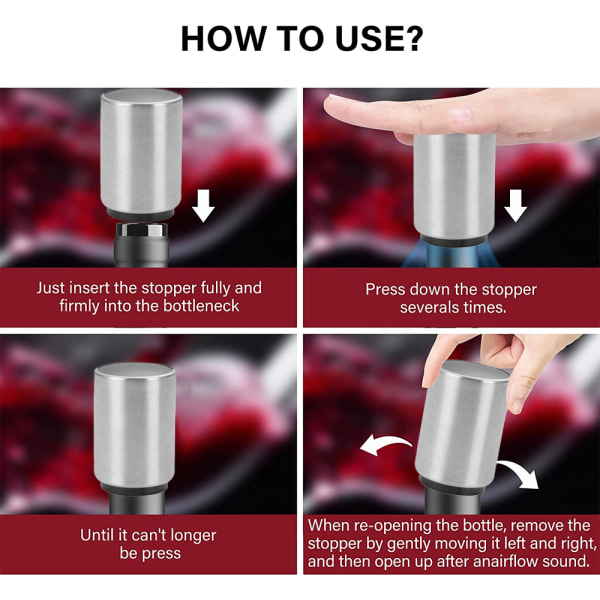 HOW TO USE?

Just insert the stopper fully and firmly into the bottleneck

Press down the stopper severals times.

Until it can't longer be press

When re-opening the bottle, remove the stopper by gently moving it left and right, and then open up after anairflow sound.