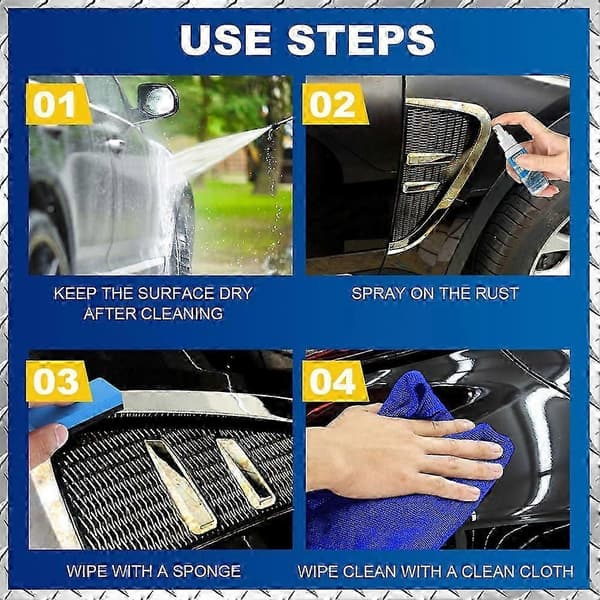 USE STEPS

01

KEEP THE SURFACE DRY AFTER CLEANING

02

SPRAY ON THE RUST

03

WIPE WITH A SPONGE

04

WIPE CLEAN WITH A CLEAN CLOTH