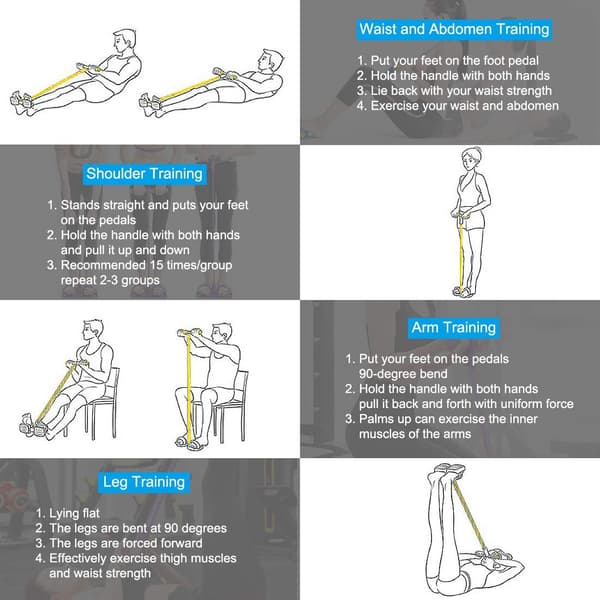 Waist and Abdomen Training

1. Put your feet on the foot pedal
2. Hold the handle with both hands
3. Lie back with your waist strength
4. Exercise your waist and abdomen

Shoulder Training

1. Stands straight and puts your feet on the pedals
2. Hold the handle with both hands and pull it up and down
3. Recommended 15 times/group repeat 2-3 groups

Arm Training

1. Put your feet on the pedals 90-degree bend
2. Hold the handle with both hands pull it back and forth with uniform force
3. Palms up can exercise the inner muscles of the arms

Leg Training

1. Lying flat
2. The legs are bent at 90 degrees
3. The legs are forced forward
4. Effectively exercise thigh muscles and waist strength