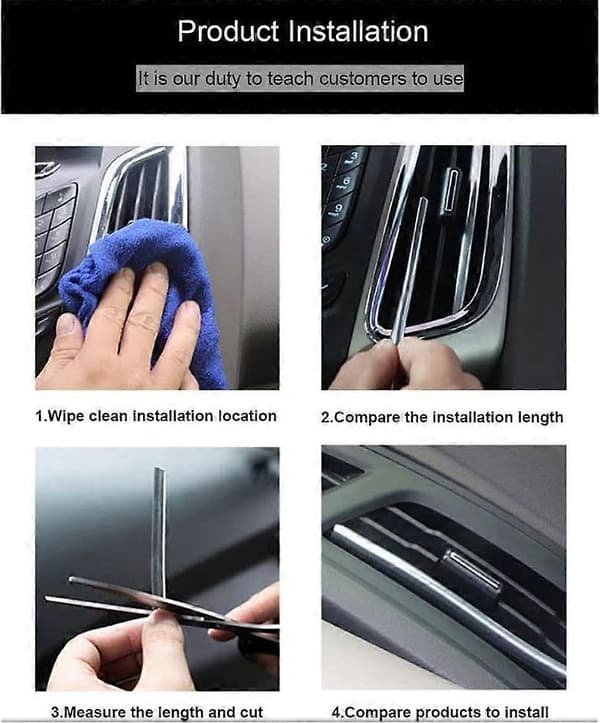 Product Installation

It is our duty to teach customers to use

1.Wipe clean installation location

2.Compare the installation length

3.Measure the length and cut

4.Compare products to install