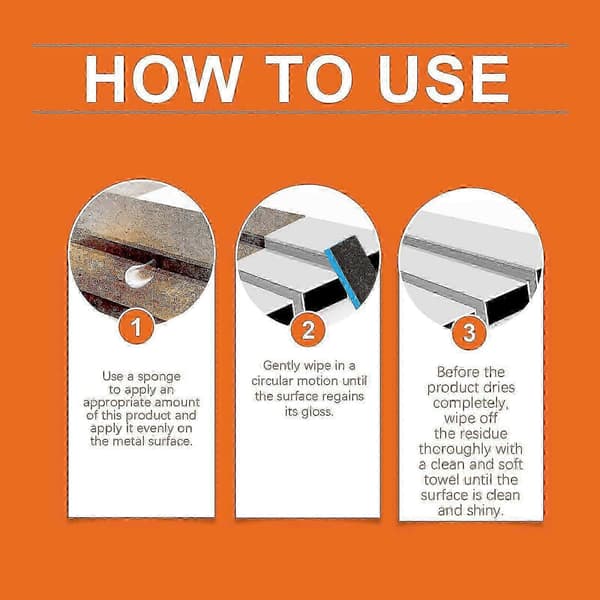 HOW TO USE

1

Use a sponge to apply an appropriate amount of this product and apply it evenly on the metal surface.

2

Gently wipe in a circular motion until the surface regains its gloss.

3

Before the product dries completely, wipe off the residue thoroughly with a clean and soft towel until the surface is clean and shiny.