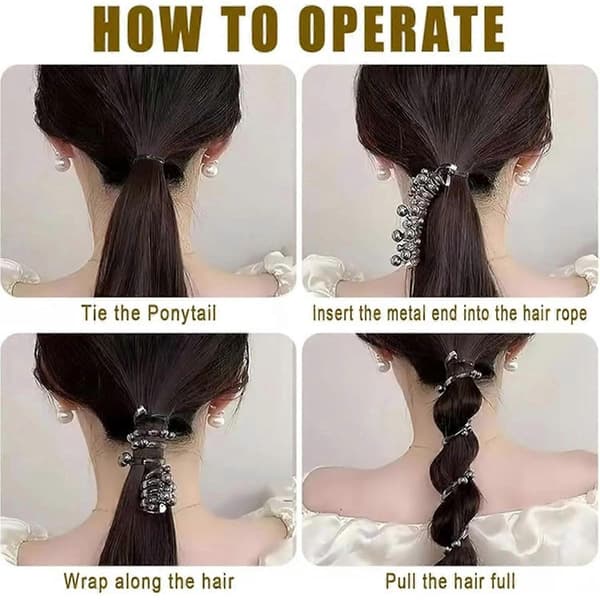 HOW TO OPERATE

Tie the Ponytail

Insert the metal end into the hair rope

Wrap along the hair

Pull the hair full