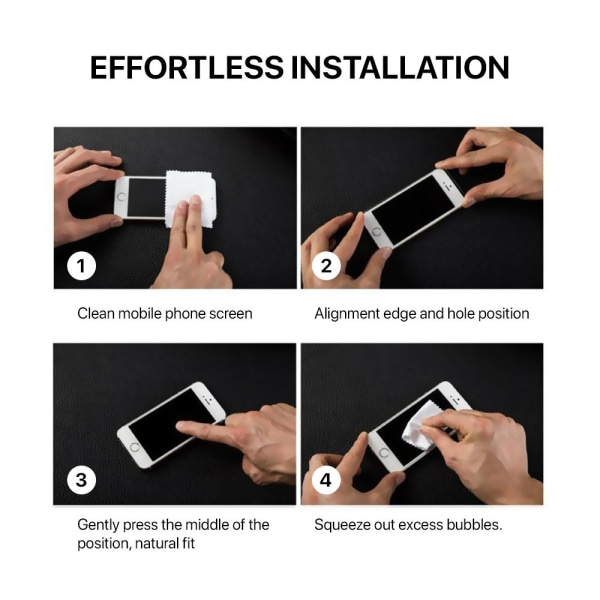 EFFORTLESS INSTALLATION

1

Clean mobile phone screen

2

Alignment edge and hole position

3

Gently press the middle of the position, natural fit

4

Squeeze out excess bubbles.