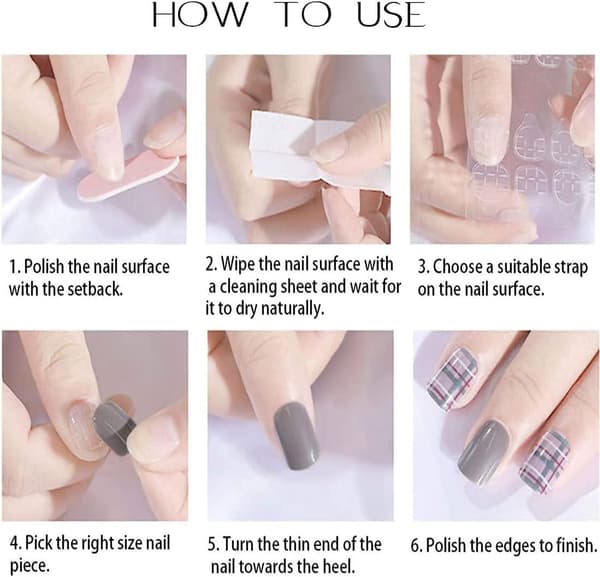 HOW TO USE

1. Polish the nail surface with the setback.

2. Wipe the nail surface with a cleaning sheet and wait for it to dry naturally.

3. Choose a suitable strap on the nail surface.

4. Pick the right size nail piece.

5. Turn the thin end of the nail towards the heel.

6. Polish the edges to finish.