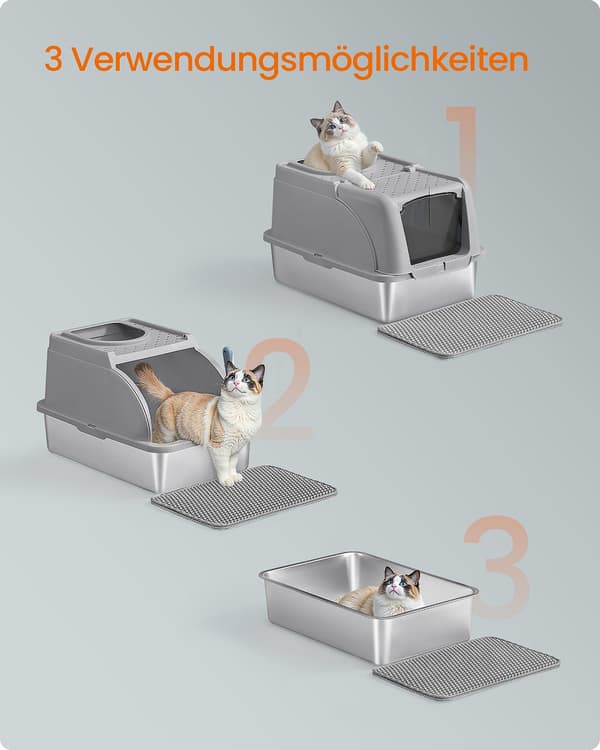 3 Verwendungsmöglichkeiten

1

2

3