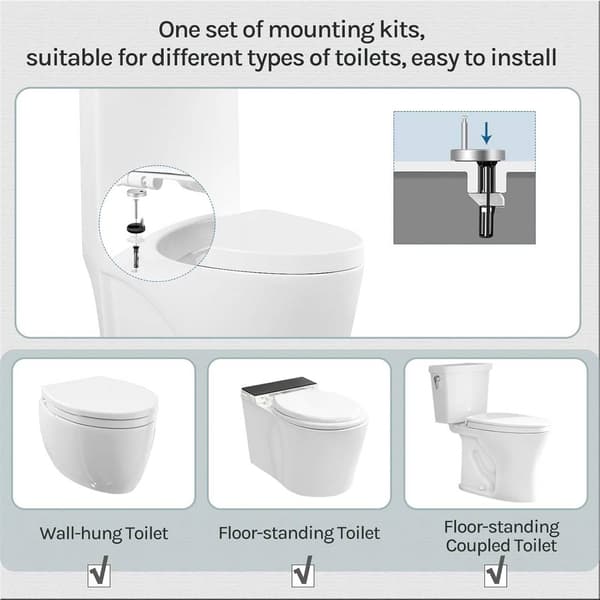 One set of mounting kits, suitable for different types of toilets, easy to install

Wall-hung Toilet

☑

Floor-standing Toilet

☑

Floor-standing Coupled Toilet

☑