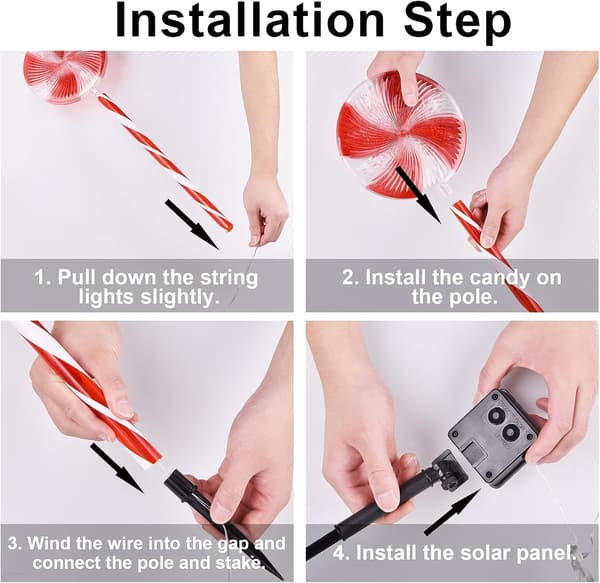 Installation Step

1. Pull down the string lights slightly.

2. Install the candy on the pole.

3. Wind the wire into the gap and connect the pole and stake.

4. Install the solar panel.