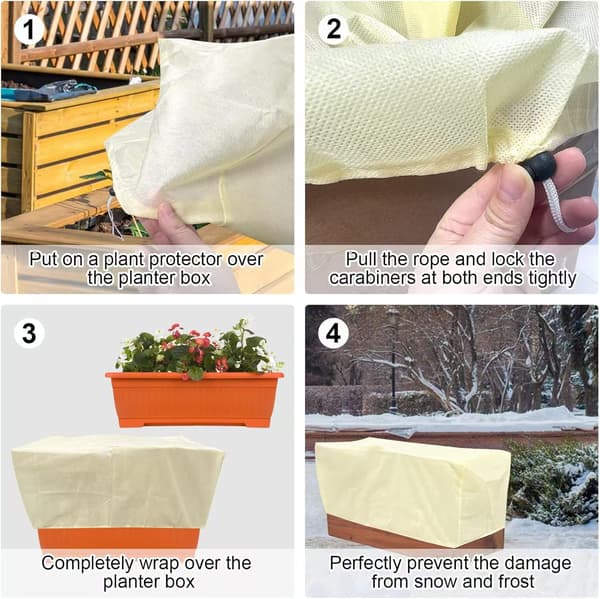 1

Put on a plant protector over the planter box

2

Pull the rope and lock the carabiners at both ends tightly

3

Completely wrap over the planter box

4

Perfectly prevent the damage from snow and frost