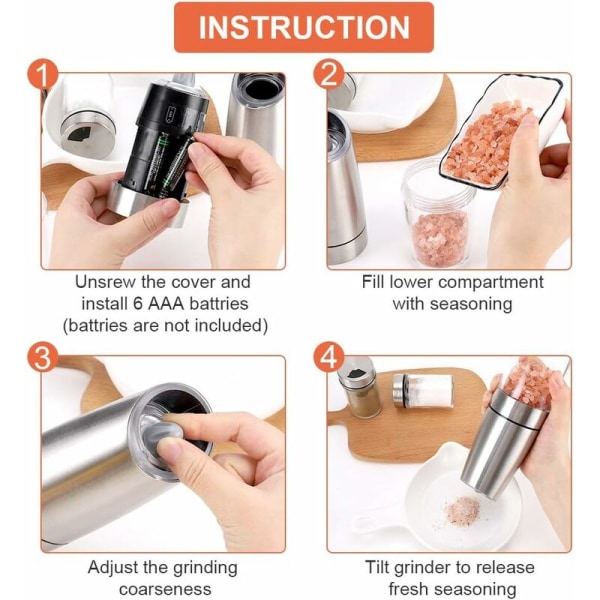 INSTRUCTION

1

Unsrew the cover and install 6 AAA battries (battries are not included)

2

Fill lower compartment with seasoning

3

Adjust the grinding coarseness

4

Tilt grinder to release fresh seasoning