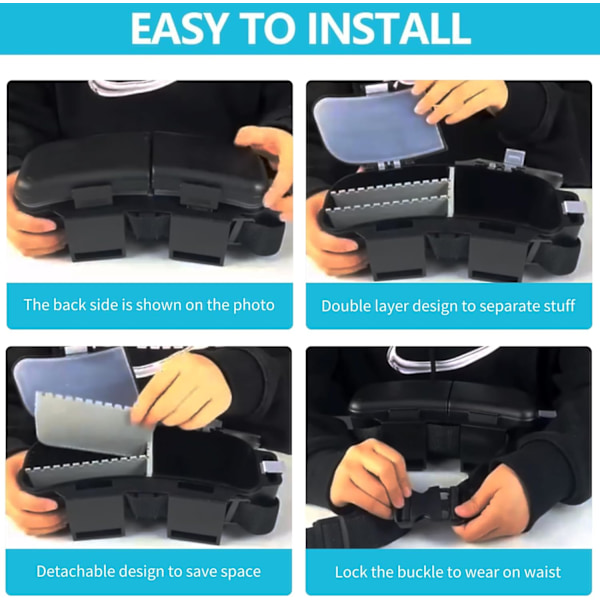 EASY TO INSTALL

The back side is shown on the photo

Double layer design to separate stuff

Detachable design to save space

Lock the buckle to wear on waist