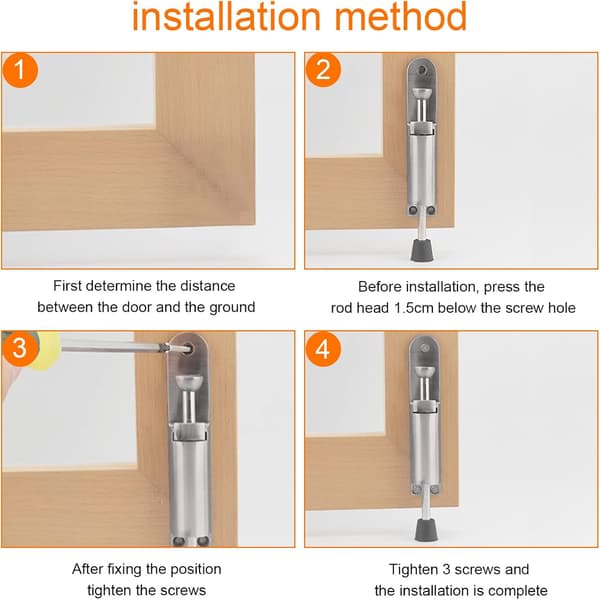 installation method

1

First determine the distance between the door and the ground

2

Before installation, press the rod head 1.5cm below the screw hole

3

After fixing the position tighten the screws

4

Tighten 3 screws and the installation is complete