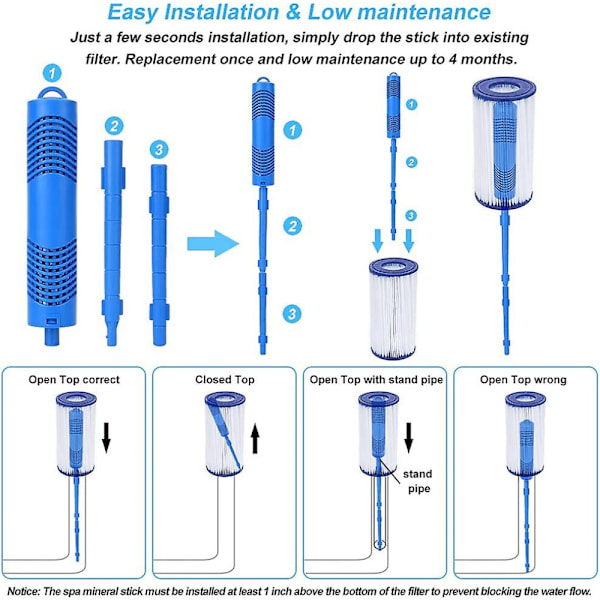 Easy Installation & Low maintenance

Just a few seconds installation, simply drop the stick into existing filter. Replacement once and low maintenance up to 4 months.

1
2
3

1
2
3

1
2
3

Open Top correct

Closed Top

Open Top with stand pipe

stand pipe

Open Top wrong

Notice: The spa mineral stick must be installed at least 1 inch above the bottom of the filter to prevent blocking the water flow.