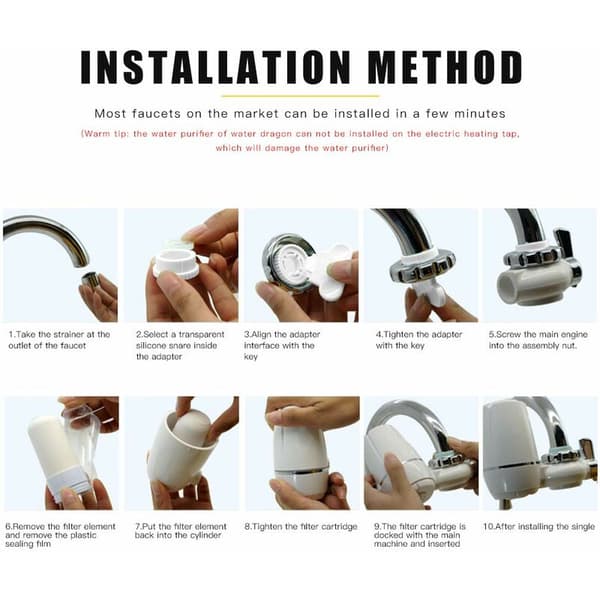 INSTALLATION METHOD

Most faucets on the market can be installed in a few minutes

(Warm tip: the water purifier of water dragon can not be installed on the electric heating tap, which will damage the water purifier)

1.Take the strainer at the outlet of the faucet

2.Select a transparent silicone snare inside the adapter

3.Align the adapter interface with the key

4.Tighten the adapter with the key

5.Screw the main engine into the assembly nut.

6.Remove the filter element and remove the plastic sealing film

7.Put the filter element back into the cylinder

8.Tighten the filter cartridge

9.The filter cartridge is docked with the main machine and inserted

10.After installing the single