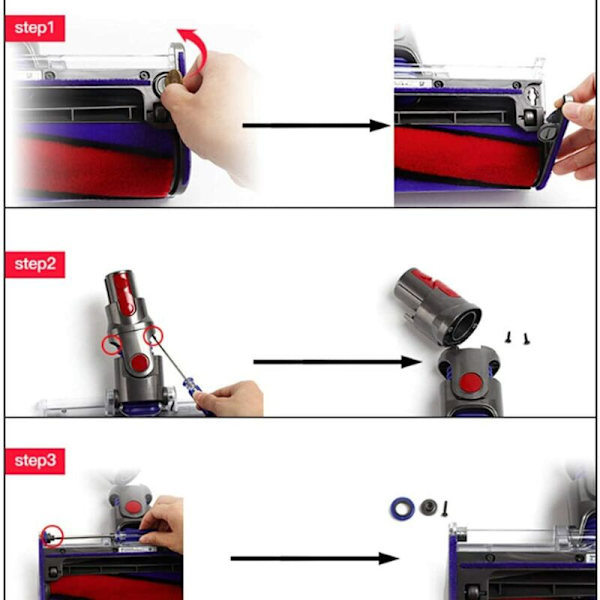 step1

step2

step3