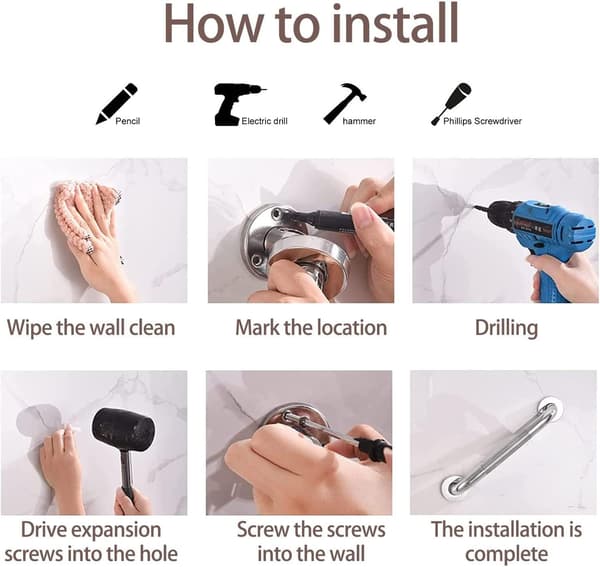 How to install

Pencil

Electric drill

hammer

Phillips Screwdriver

Wipe the wall clean

Mark the location

Drilling

Drive expansion screws into the hole

Screw the screws into the wall

The installation is complete