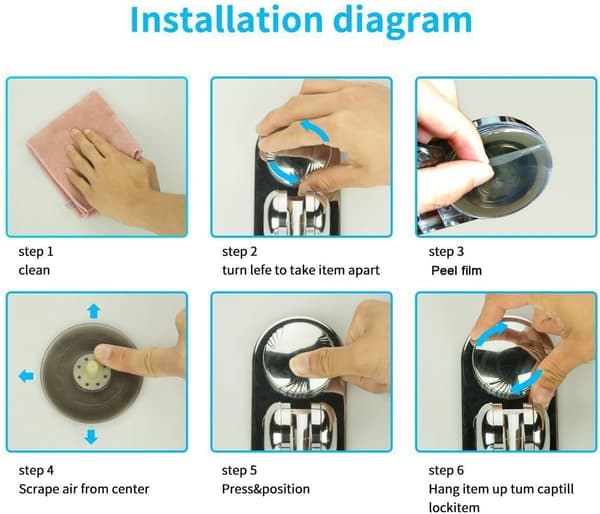 Installation diagram

step 1
clean

step 2
turn lefe to take item apart

step 3
Peel film

step 4
Scrape air from center

step 5
Press&position

step 6
Hang item up tum captill lockitem