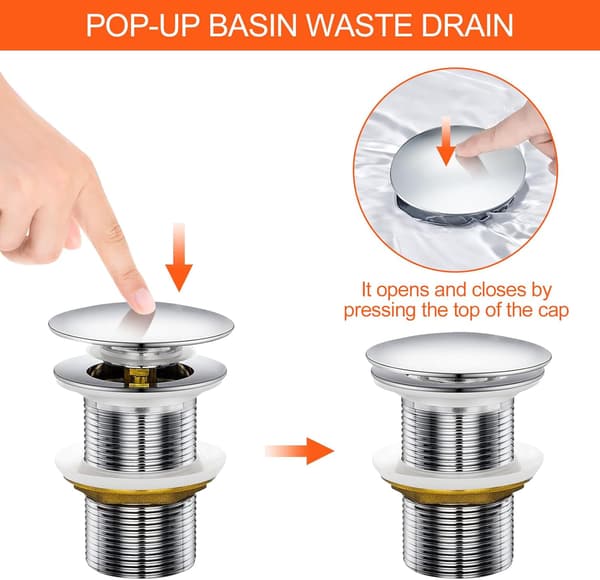 POP-UP BASIN WASTE DRAIN

It opens and closes by pressing the top of the cap