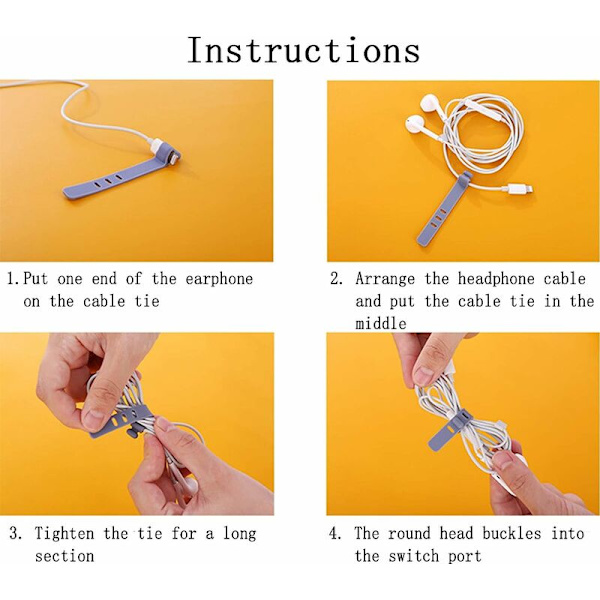 Instructions

1. Put one end of the earphone on the cable tie

2. Arrange the headphone cable and put the cable tie in the middle

3. Tighten the tie for a long section

4. The round head buckles into the switch port