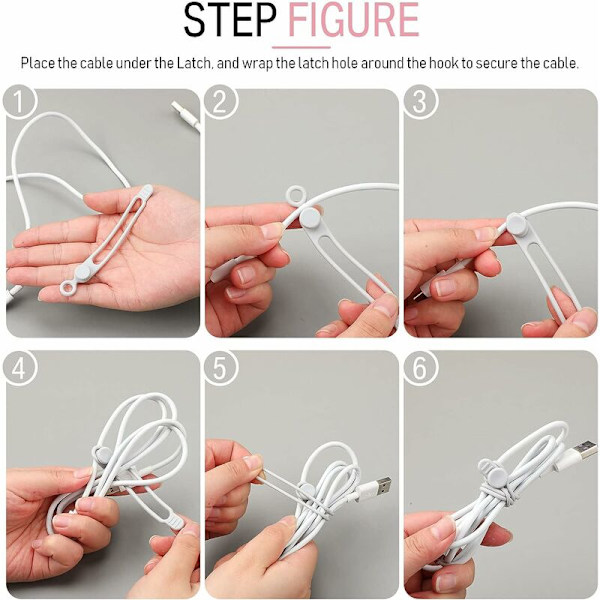 STEP FIGURE

Place the cable under the Latch, and wrap the latch hole around the hook to secure the cable.

1

2

3

4

5

6