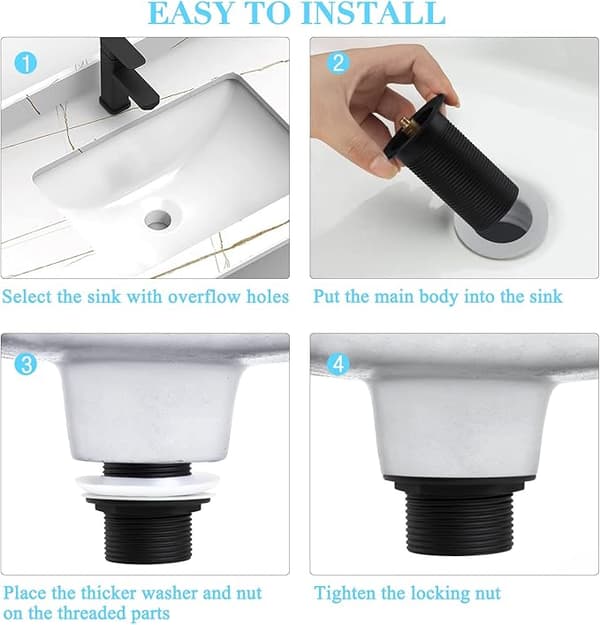 EASY TO INSTALL

1

Select the sink with overflow holes

2

Put the main body into the sink

3

Place the thicker washer and nut on the threaded parts

4

Tighten the locking nut