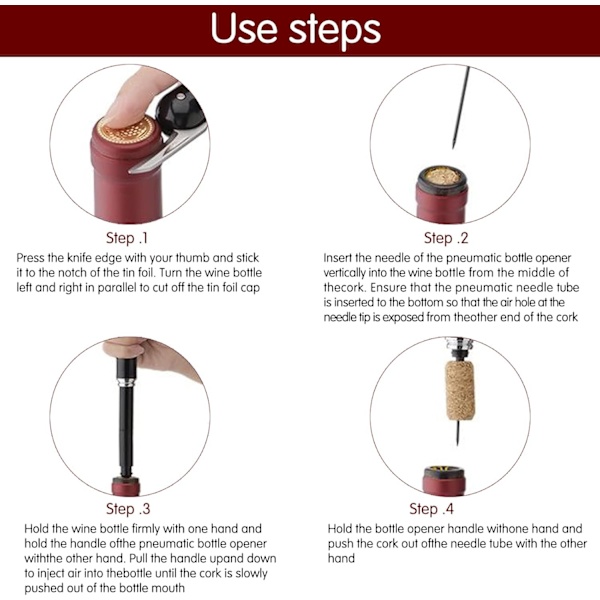 Use steps

Step .1

Press the knife edge with your thumb and stick it to the notch of the tin foil. Turn the wine bottle left and right in parallel to cut off the tin foil cap

Step .2

Insert the needle of the pneumatic bottle opener vertically into the wine bottle from the middle of thecork. Ensure that the pneumatic needle tube is inserted to the bottom so that the air hole at the needle tip is exposed from theother end of the cork

Step .3

Hold the wine bottle firmly with one hand and hold the handle ofthe pneumatic bottle opener withthe other hand. Pull the handle upand down to inject air into thebottle until the cork is slowly pushed out of the bottle mouth

Step .4

Hold the bottle opener handle withone hand and push the cork out ofthe needle tube with the other hand