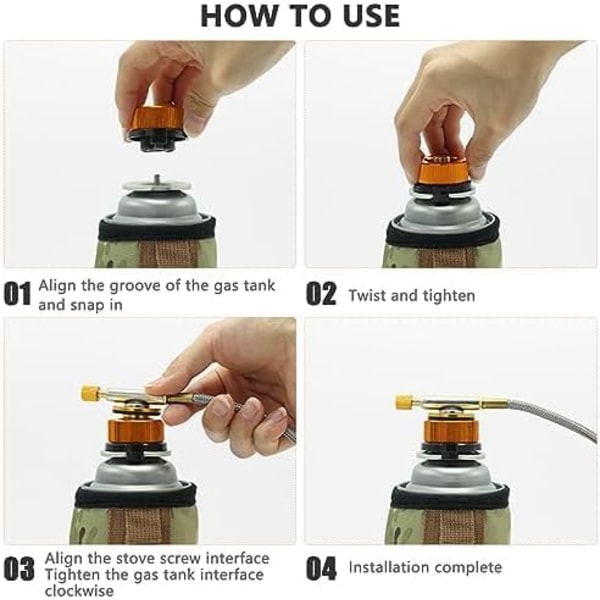 HOW TO USE

01 Align the groove of the gas tank and snap in

02 Twist and tighten

03 Align the stove screw interface
Tighten the gas tank interface clockwise

04 Installation complete