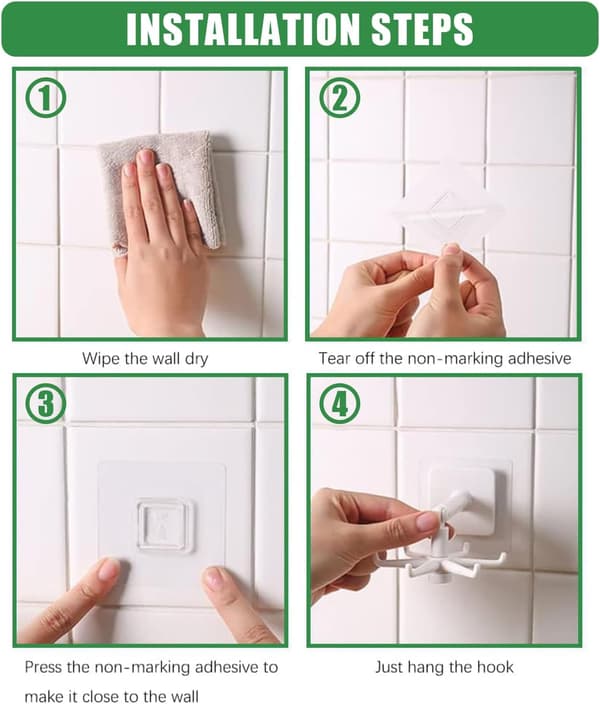 INSTALLATION STEPS

1

Wipe the wall dry

2

Tear off the non-marking adhesive

3

Press the non-marking adhesive to make it close to the wall

4

Just hang the hook