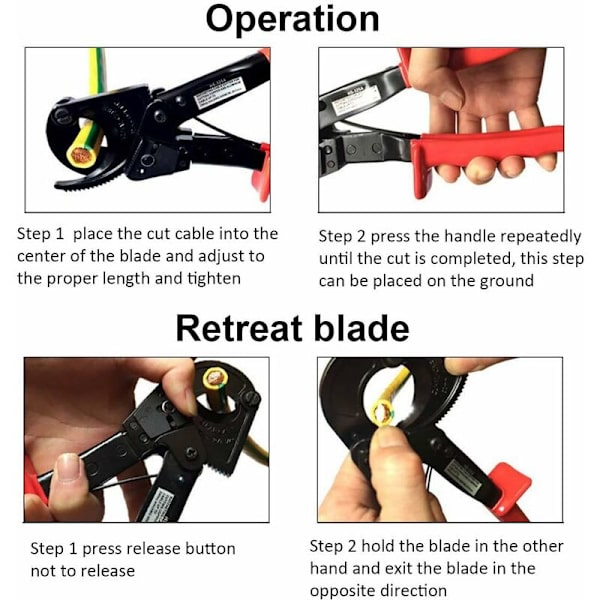 Operation

Step 1 place the cut cable into the center of the blade and adjust to the proper length and tighten

Step 2 press the handle repeatedly until the cut is completed, this step can be placed on the ground

Retreat blade

Step 1 press release button not to release

Step 2 hold the blade in the other hand and exit the blade in the opposite direction