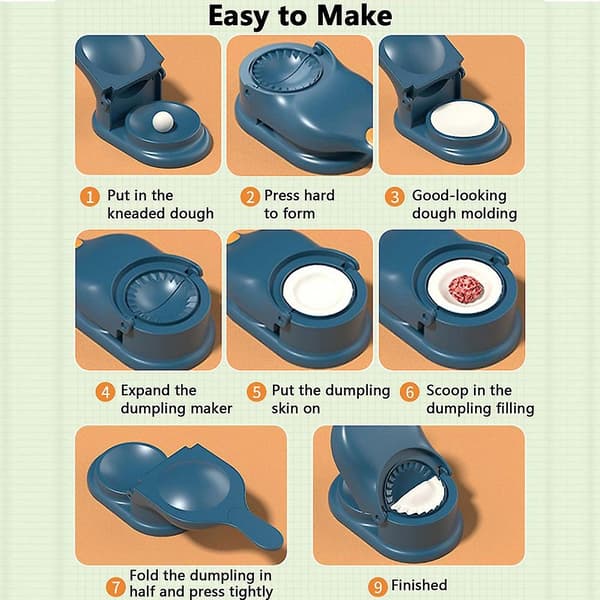 Easy to Make

1 Put in the kneaded dough

2 Press hard to form

3 Good-looking dough molding

4 Expand the dumpling maker

5 Put the dumpling skin on

6 Scoop in the dumpling filling

7 Fold the dumpling in half and press tightly

9 Finished